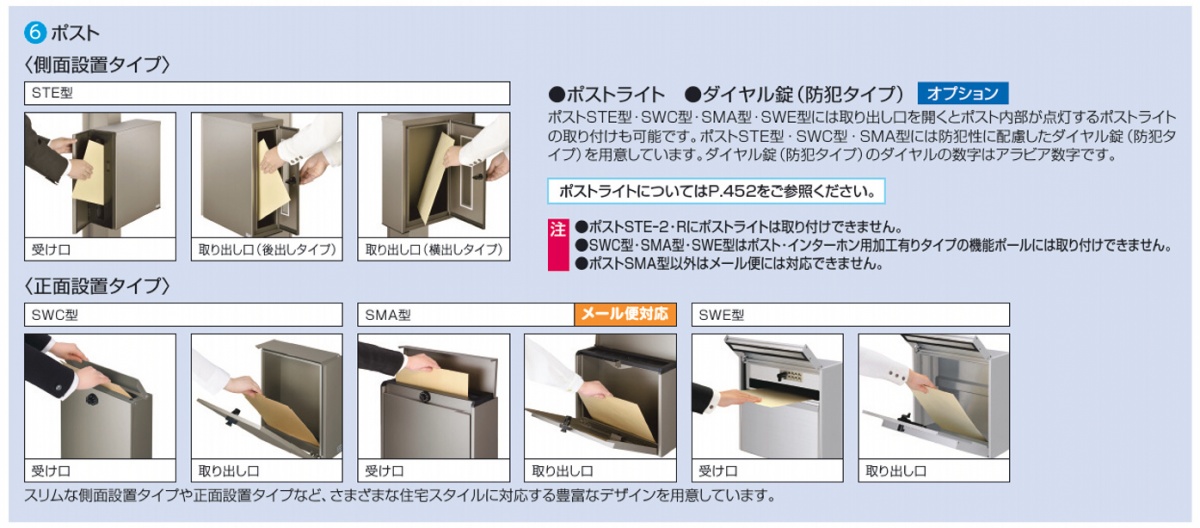 6 ポスト

〈側面設置タイプ〉

STE型

受け口

取り出し口（後出しタイプ）

取り出し口（横出しタイプ）

●ポストライト　●ダイヤル錠（防犯タイプ）　オプション

ポストSTE型・SWC型・SMA型・SWE型には取り出し口を開くとポスト内部が点灯するポストライトの取り付けも可能です。ポストSTE型・SWC型・SMA型には防犯性に配慮したダイヤル錠（防犯タイプ）を用意しています。ダイヤル錠（防犯タイプ）のダイヤルの数字はアラビア数字です。

ポストライトについてはP.452をご参照ください。

注 ●ポストSTE-2・Rにポストライトは取り付けできません。
●SWC型・SMA型・SWE型はポスト・インターホン用加工有りタイプの機能ポールには取り付けできません。
●ポストSMA型以外はメール便には対応できません。

〈正面設置タイプ〉

SWC型

受け口

取り出し口

SMA型　メール便対応

受け口

取り出し口

SWE型

受け口

取り出し口

スリムな側面設置タイプや正面設置タイプなど、さまざまな住宅スタイルに対応する豊富なデザインを用意しています。